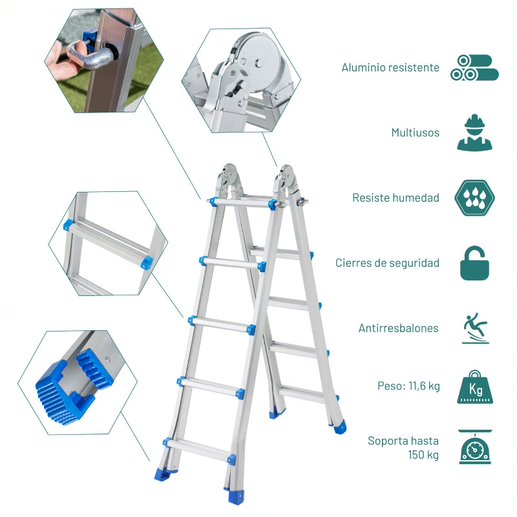 Aluminio resistente

Multiusos

Resiste humedad

Cierres de seguridad

Antirresbalones

Peso: 11,6 kg

Kg

Soporta hasta 150 kg