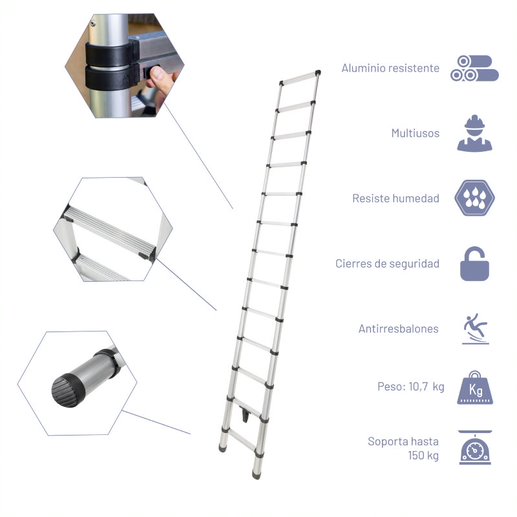 Aluminio resistente

Multiusos

Resiste humedad

Cierres de seguridad

Antirresbalones

Peso: 10,7 kg

Kg

Soporta hasta 150 kg