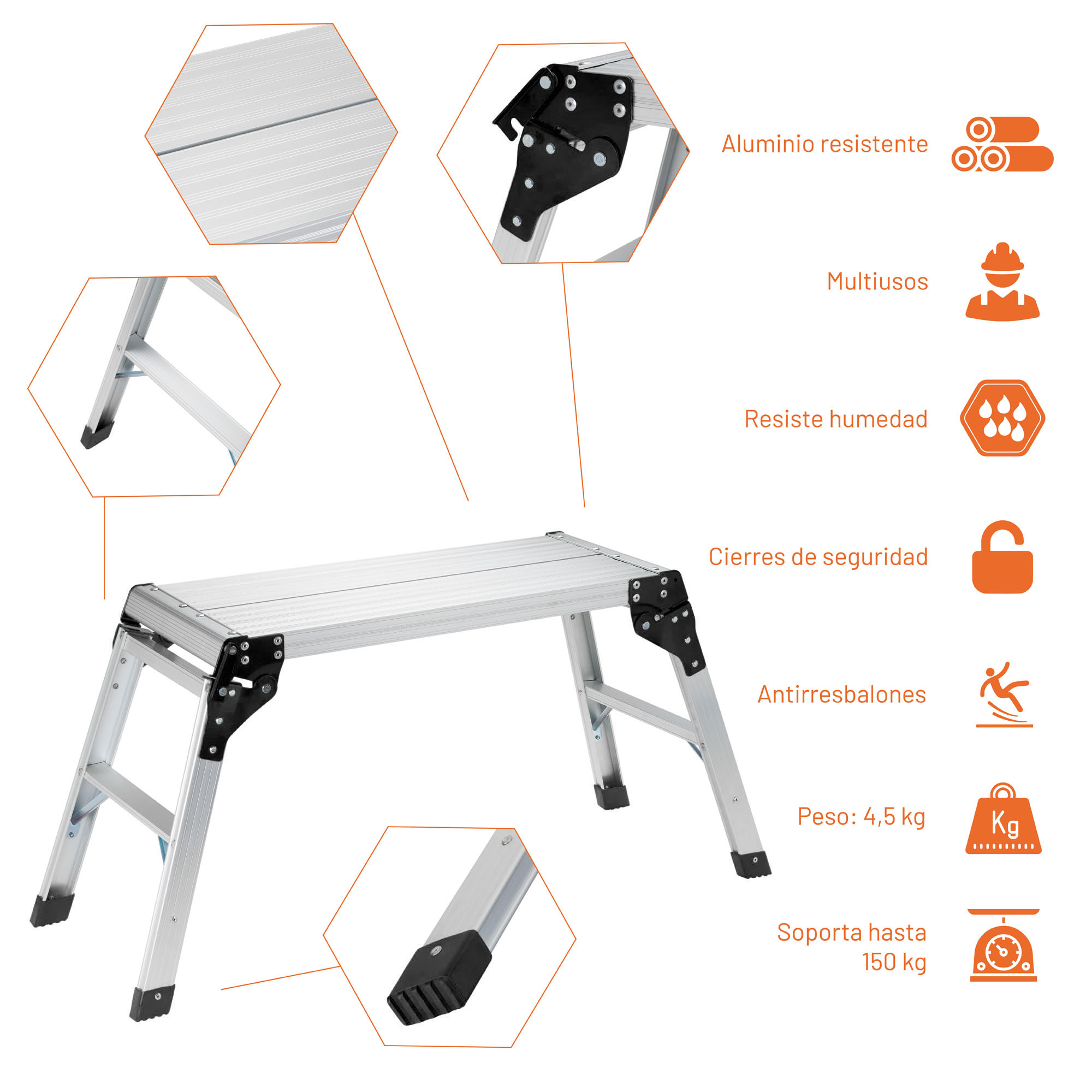 Aluminio resistente

Multiusos

Resiste humedad

Cierres de seguridad

Antirresbalones

Peso: 4,5 kg

Kg

Soporta hasta 150 kg