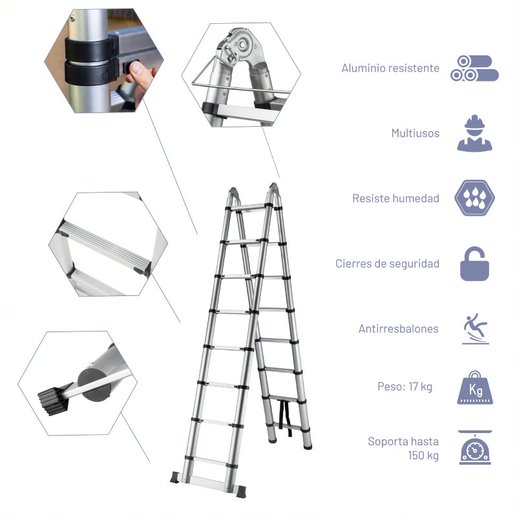 Aluminio resistente

Multiusos

Resiste humedad

Cierres de seguridad

Antirresbalones

Peso: 17 kg

Kg

Soporta hasta 150 kg